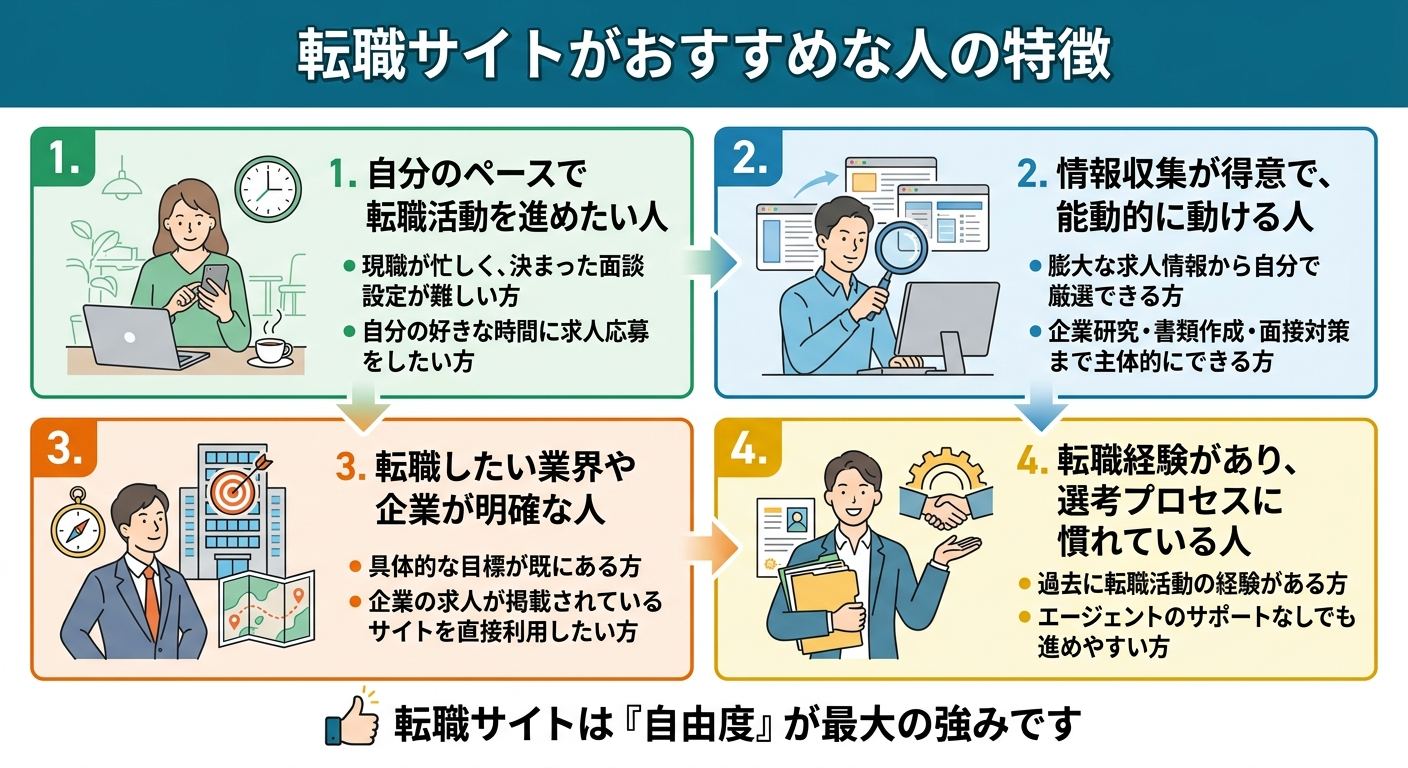 転職サイトがおすすめな人の特徴

1.

1. 自分のペースで転職活動を進めたい人

● 現職が忙しく、決まった面談設定が難しい方
● 自分の好きな時間に求人応募をしたい方

2.

2. 情報収集が得意で、能動的に動ける人

● 膨大な求人情報から自分で厳選できる方
● 企業研究・書類作成・面接対策まで主体的にできる方

3.

3. 転職したい業界や企業が明確な人

● 具体的な目標が既にある方
● 企業の求人が掲載されているサイトを直接利用したい方

4.

4. 転職経験があり、選考プロセスに慣れている人

● 過去に転職活動の経験がある方
● エージェントのサポートなしでも進めやすい方

転職サイトは『自由度』が最大の強みです